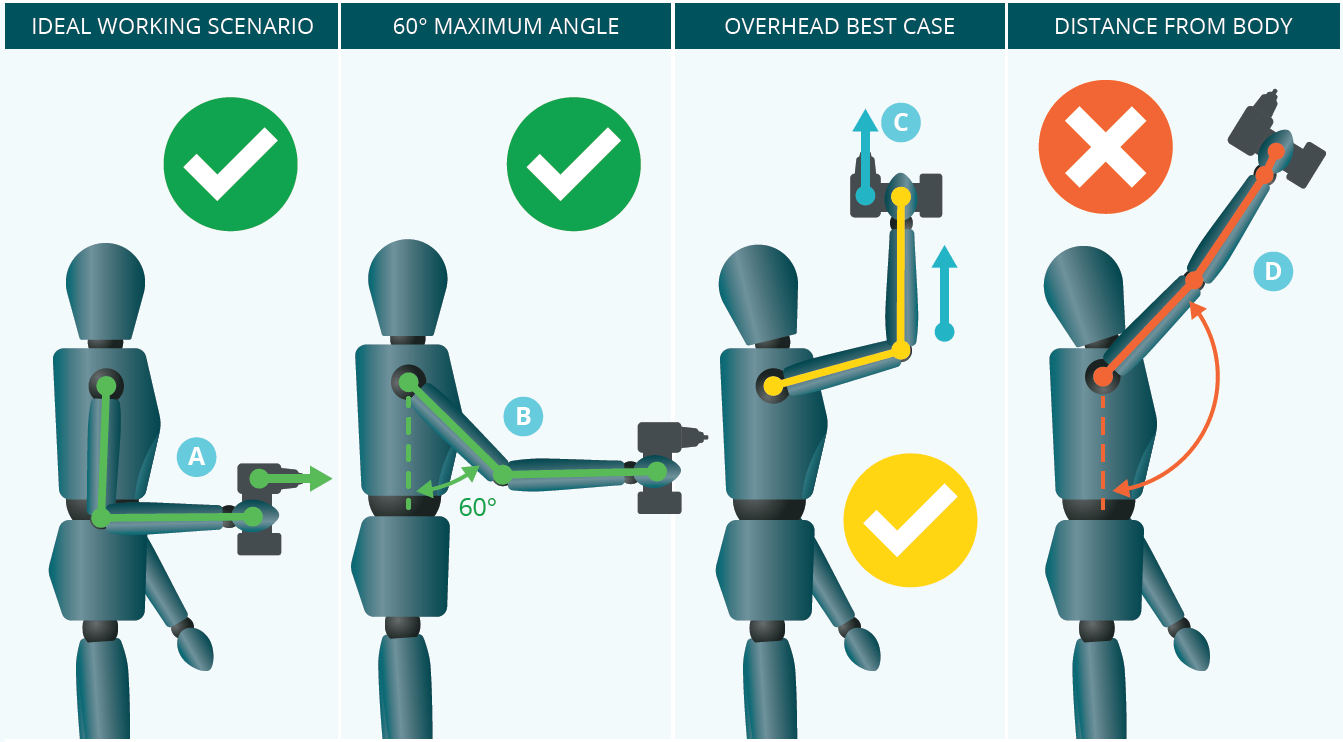 IDEAL WORKING SCENARIO

A

60° MAXIMUM ANGLE

B

60°

OVERHEAD BEST CASE

C

DISTANCE FROM BODY

D